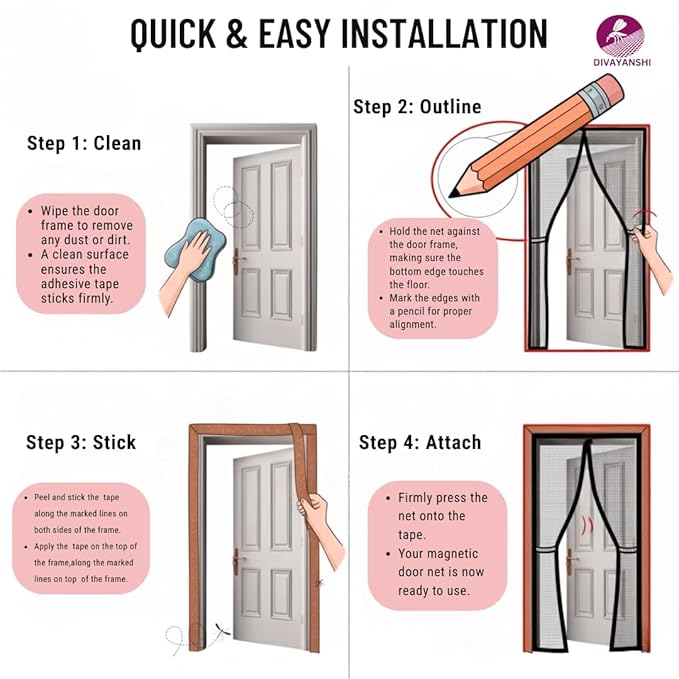 QUICK & EASY INSTALLATION

DIVAYANSHI

Step 1: Clean

• Wipe the door frame to remove any dust or dirt.
• A clean surface ensures the adhesive tape sticks firmly.

Step 2: Outline

• Hold the net against the door frame, making sure the bottom edge touches the floor.
• Mark the edges with a pencil for proper alignment.

Step 3: Stick

• Peel and stick the tape along the marked lines on both sides of the frame.
• Apply the tape on the top of the frame,along the marked lines on top of the frame.

Step 4: Attach

• Firmly press the net onto the tape.
• Your magnetic door net is now ready to use.